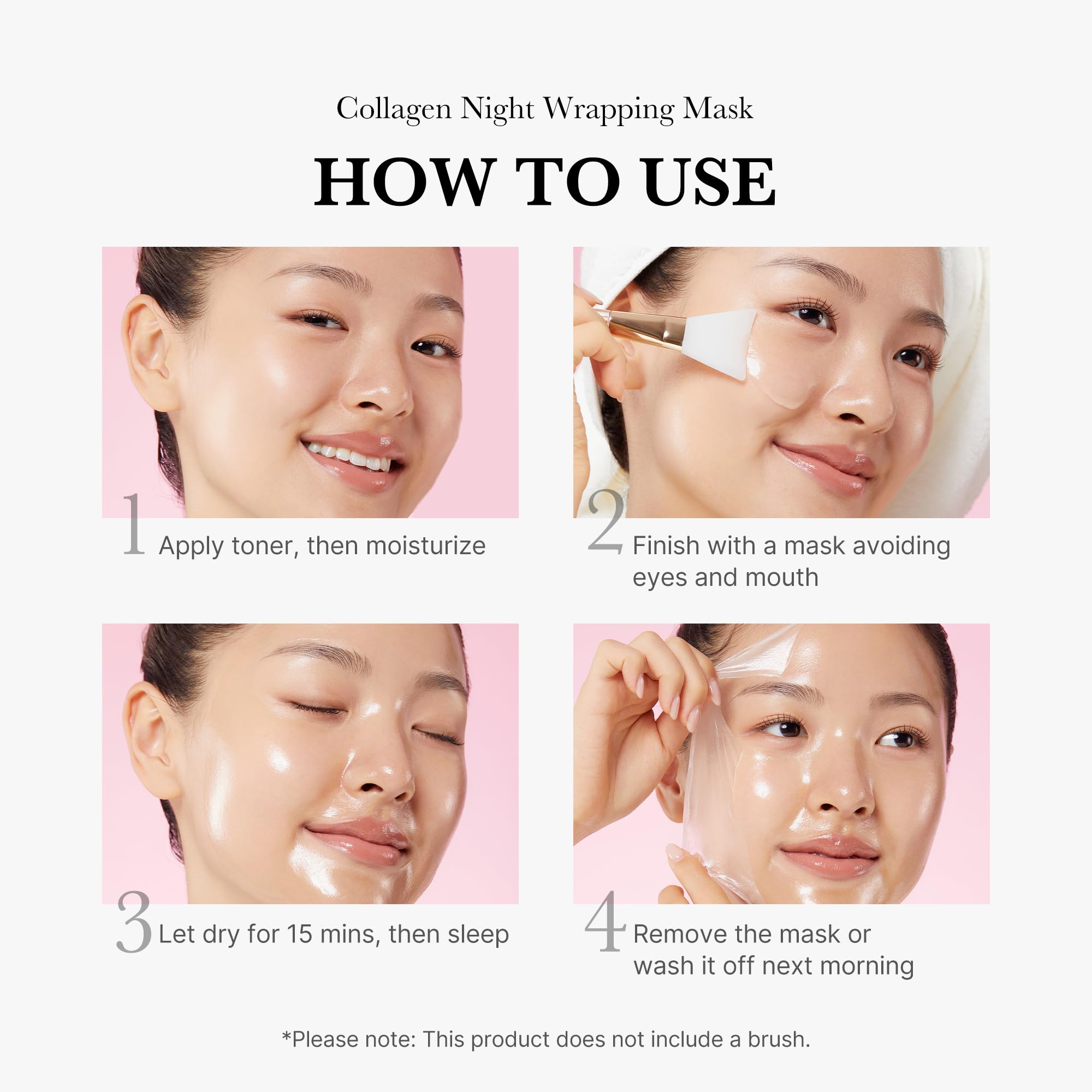 Collagen Night Wrapping Mask

HOW TO USE

1 Apply toner, then moisturize

2 Finish with a mask avoiding eyes and mouth

3 Let dry for 15 mins, then sleep

4 Remove the mask or wash it off next morning

*Please note: This product does not include a brush.